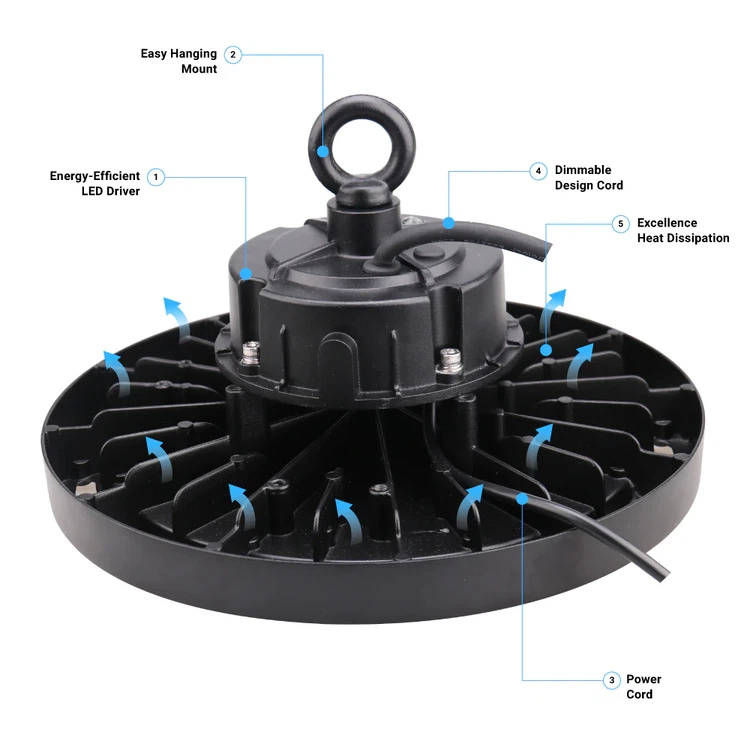 Easy Hanging Mount 2

Energy-Efficient LED Driver 1

4 Dimmable Design Cord

5 Excellence Heat Dissipation

3 Power Cord