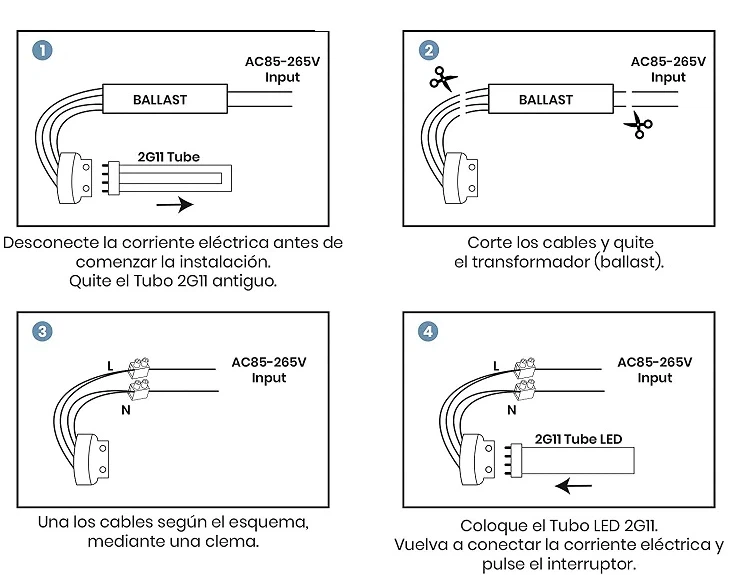 1

AC85-265V Input

BALLAST

2G11 Tube

Desconecte la corriente eléctrica antes de comenzar la instalación. Quite el Tubo 2G11 antiguo.

2

AC85-265V Input

BALLAST

Corte los cables y quite el transformador (ballast).

3

L

N

AC85-265V Input

Una los cables según el esquema, mediante una clema.

4

L

N

AC85-265V Input

2G11 Tube LED

Coloque el Tubo LED 2G11. Vuelva a conectar la corriente eléctrica y pulse el interruptor.