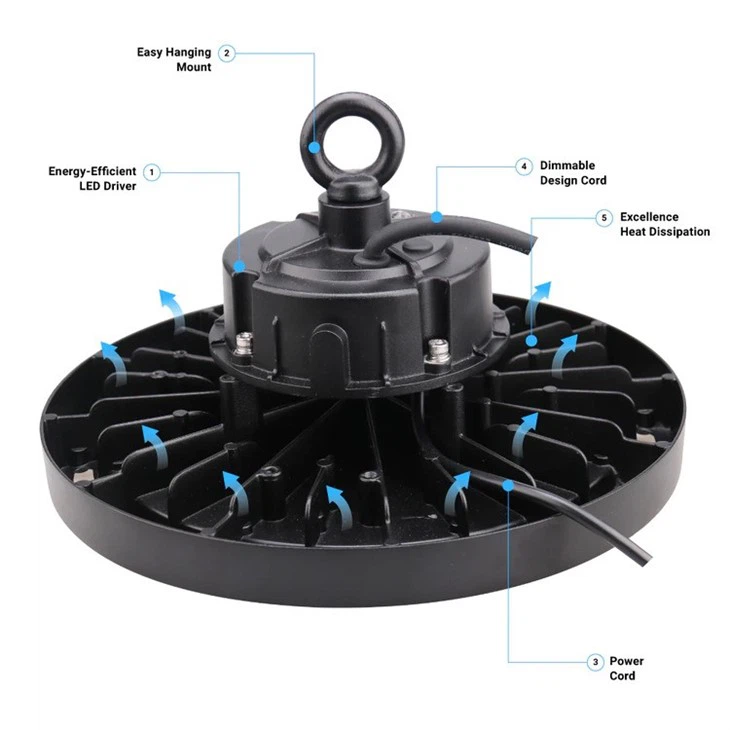 Easy Hanging Mount 2

Energy-Efficient LED Driver 1

4 Dimmable Design Cord

5 Excellence Heat Dissipation

3 Power Cord