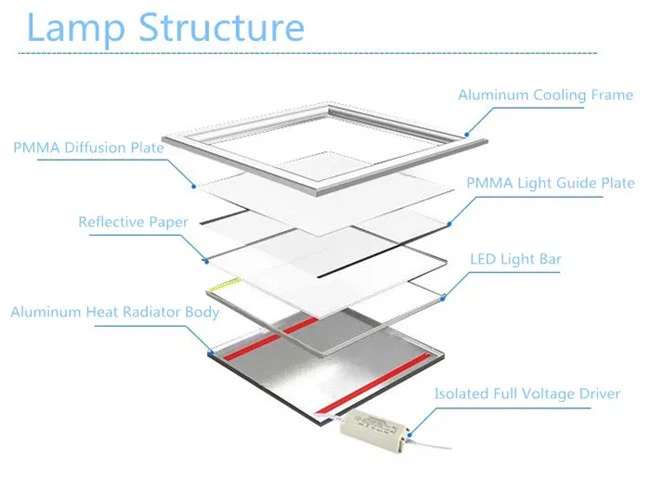 Lamp Structure

Aluminum Cooling Frame

PMMA Diffusion Plate

PMMA Light Guide Plate

Reflective Paper

LED Light Bar

Aluminum Heat Radiator Body

Isolated Full Voltage Driver